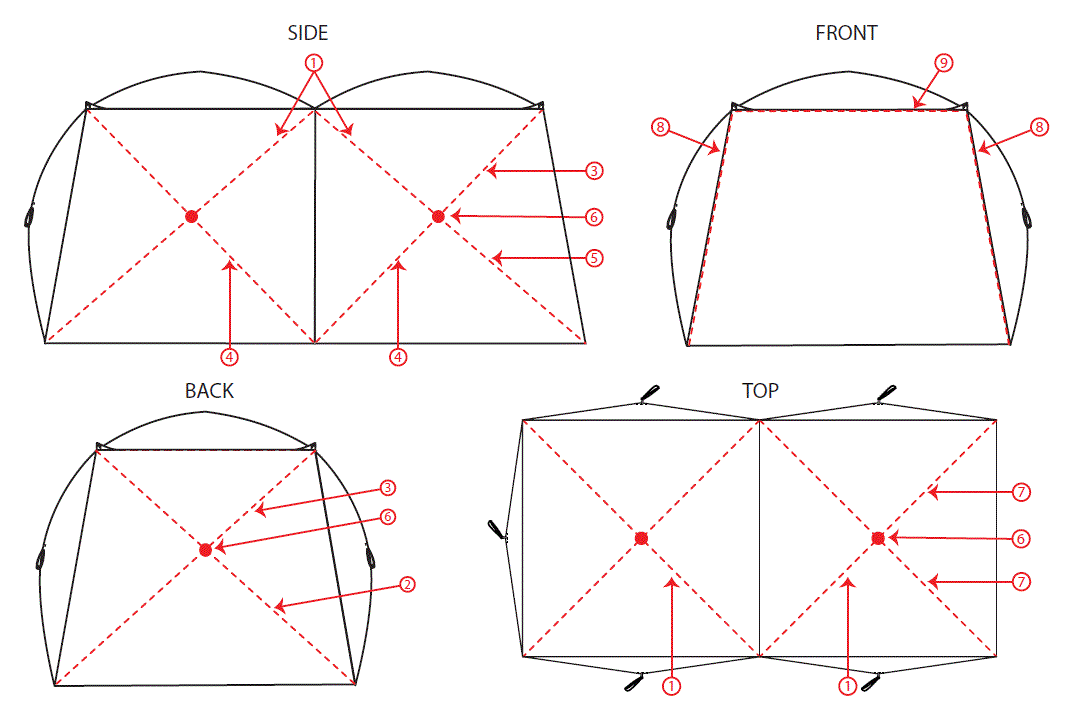 SIDE

1

3

6

5

4

4

FRONT

9

8

8

BACK

3

6

2

TOP

7

6

7

1

1